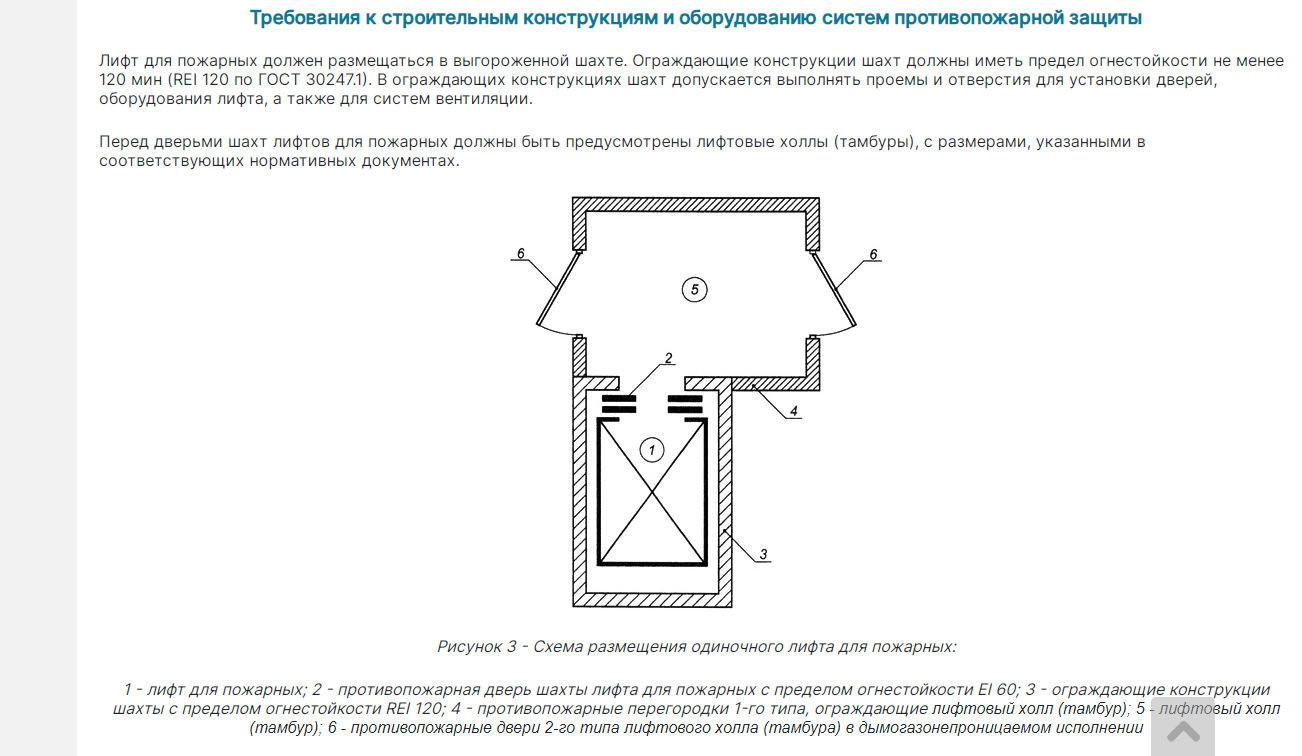 Требования к строительным конструкциям и оборудованию систем противопожарной защиты

Лифт для пожарных должен размещаться в выгороженной шахте. Ограждающие конструкции шахт должны иметь предел огнестойкости не менее 120 мин (REI 120 по ГОСТ 30247.1). В ограждающих конструкциях шахт допускается выполнять проемы и отверстия для установки дверей, оборудования лифта, а также для систем вентиляции.

Перед дверьми шахт лифтов для пожарных должны быть предусмотрены лифтовые холлы (тамбуры), с размерами, указанными в соответствующих нормативных документах.

6
6
5
2
4
1
3

Рисунок 3 - Схема размещения одиночного лифта для пожарных:

1 - лифт для пожарных; 2 - противопожарная дверь шахты лифта для пожарных с пределом огнестойкости EI 60; 3 - ограждающие конструкции шахты с пределом огнестойкости REI 120; 4 - противопожарные перегородки 1-го типа, ограждающие лифтовый холл (тамбур); 5 - лифтовый холл (тамбур); 6 - противопожарные двери 2-го типа лифтового холла (тамбура) в дымогазонепроницаемом исполнении